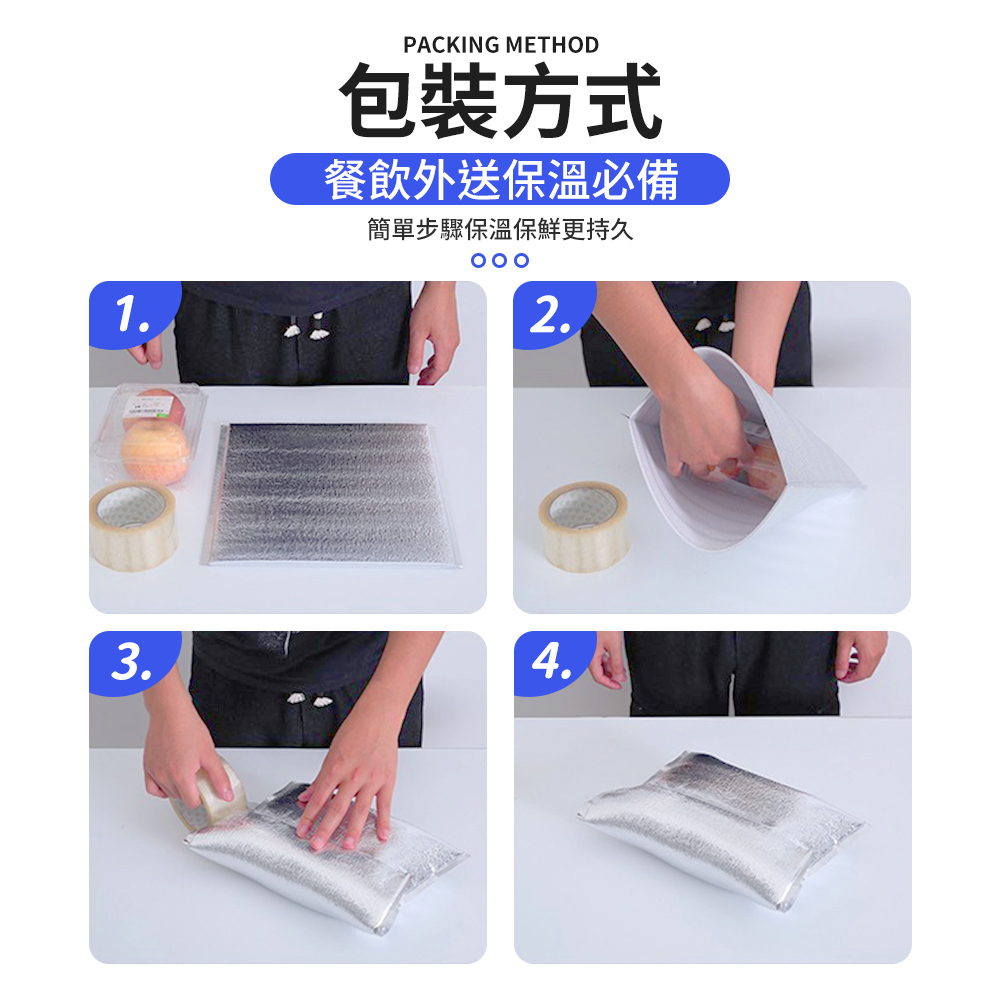 PACKING METHOD
包裝方式
餐飲外送保溫必備
簡單步驟保溫保鮮更持久

1.

2.

3.

4.