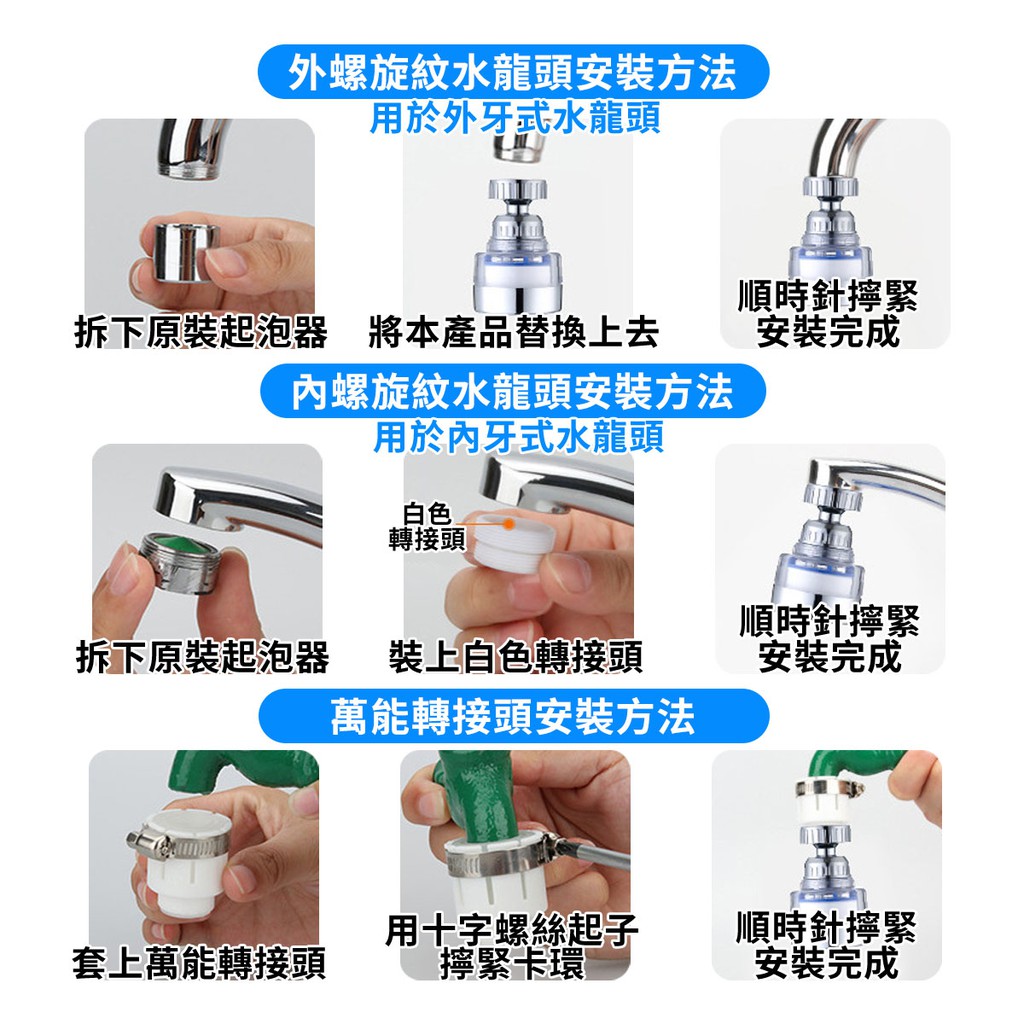 外螺旋紋水龍頭安裝方法
用於外牙式水龍頭

拆下原裝起泡器

將本產品替換上去

順時針擰緊
安裝完成

內螺旋紋水龍頭安裝方法
用於內牙式水龍頭

拆下原裝起泡器

白色
轉接頭

裝上白色轉接頭

順時針擰緊
安裝完成

萬能轉接頭安裝方法

套上萬能轉接頭

用十字螺絲起子
擰緊卡環

順時針擰緊
安裝完成