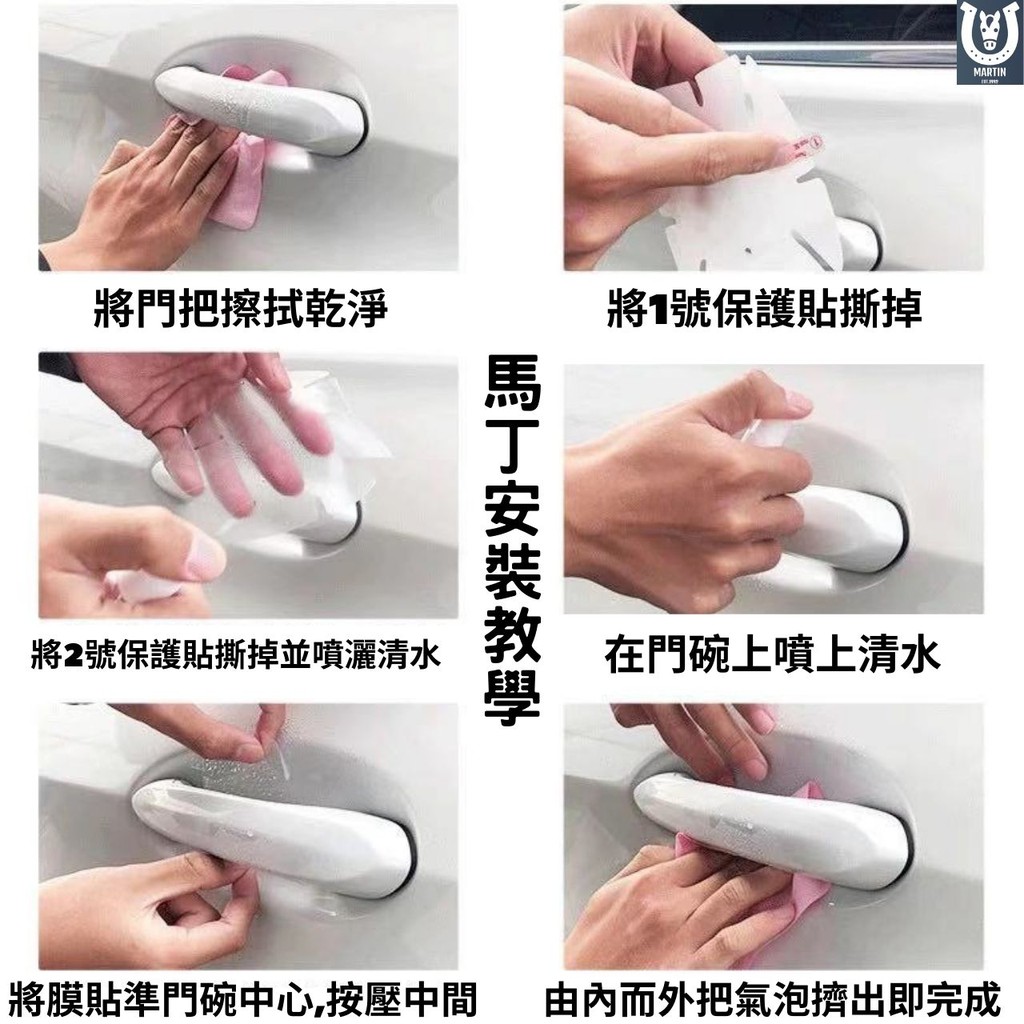 MARTIN

將門把擦拭乾淨

將1號保護貼撕掉

馬丁安裝教學

將2號保護貼撕掉並噴灑清水

在門碗上噴上清水

將膜貼準門碗中心,按壓中間

由內而外把氣泡擠出即完成