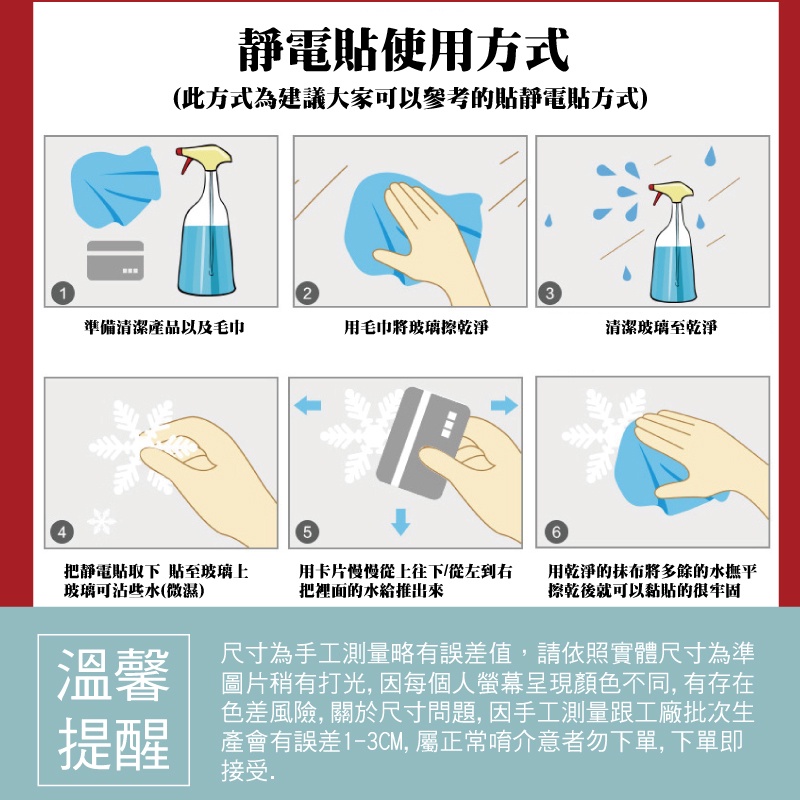 靜電貼使用方式
(此方式為建議大家可以參考的貼靜電貼方式)

1
準備清潔產品以及毛巾

2
用毛巾將玻璃擦乾淨

3
清潔玻璃至乾淨

4
把靜電貼取下 貼至玻璃上
玻璃可沾些水(微濕)

5
用卡片慢慢從上往下/從左到右
把裡面的水給推出來

6
用乾淨的抹布將多餘的水撫平
擦乾後就可以黏貼的很牢固

溫馨提醒

尺寸為手工測量略有誤差值，請依照實體尺寸為準
圖片稍有打光,因每個人螢幕呈現顏色不同,有存在色差風險,關於尺寸問題,因手工測量跟工廠批次生產會有誤差1-3CM,屬正常唷介意者勿下單,下單即接受.