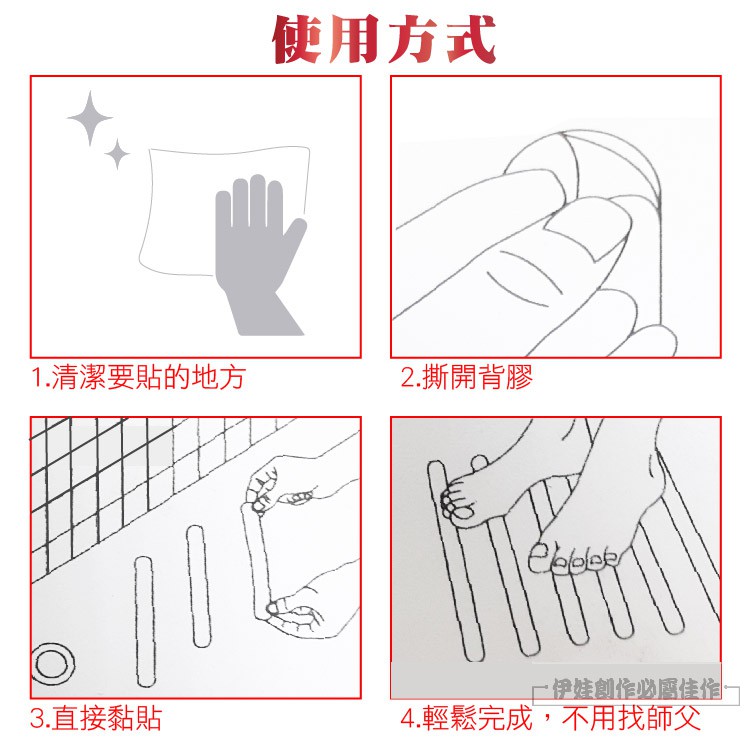 使用方式

1.清潔要貼的地方

2.撕開背膠

3.直接黏貼

伊娃創作必屬佳作

4.輕鬆完成，不用找師父