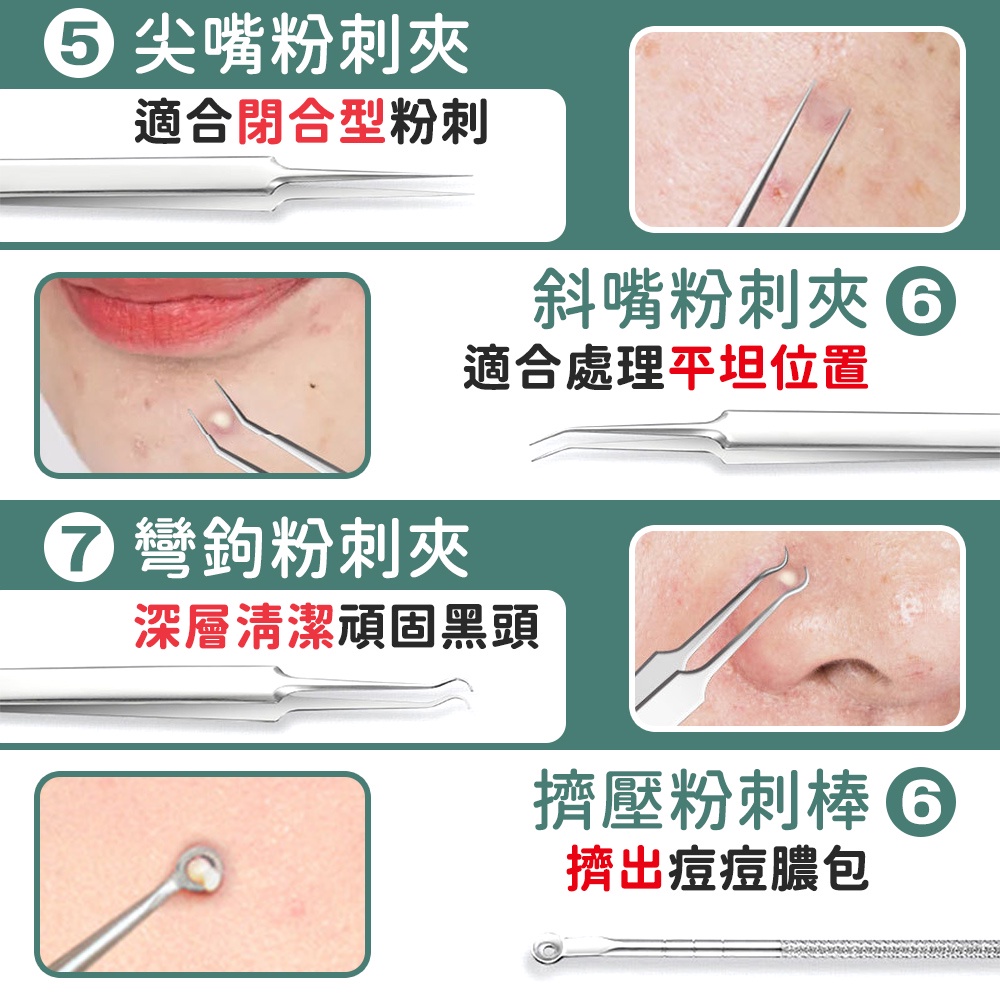 5 尖嘴粉刺夾

適合閉合型粉刺

斜嘴粉刺夾 6

適合處理平坦位置

7 彎鉤粉刺夾

深層清潔頑固黑頭

擠壓粉刺棒 6

擠出痘痘膿包